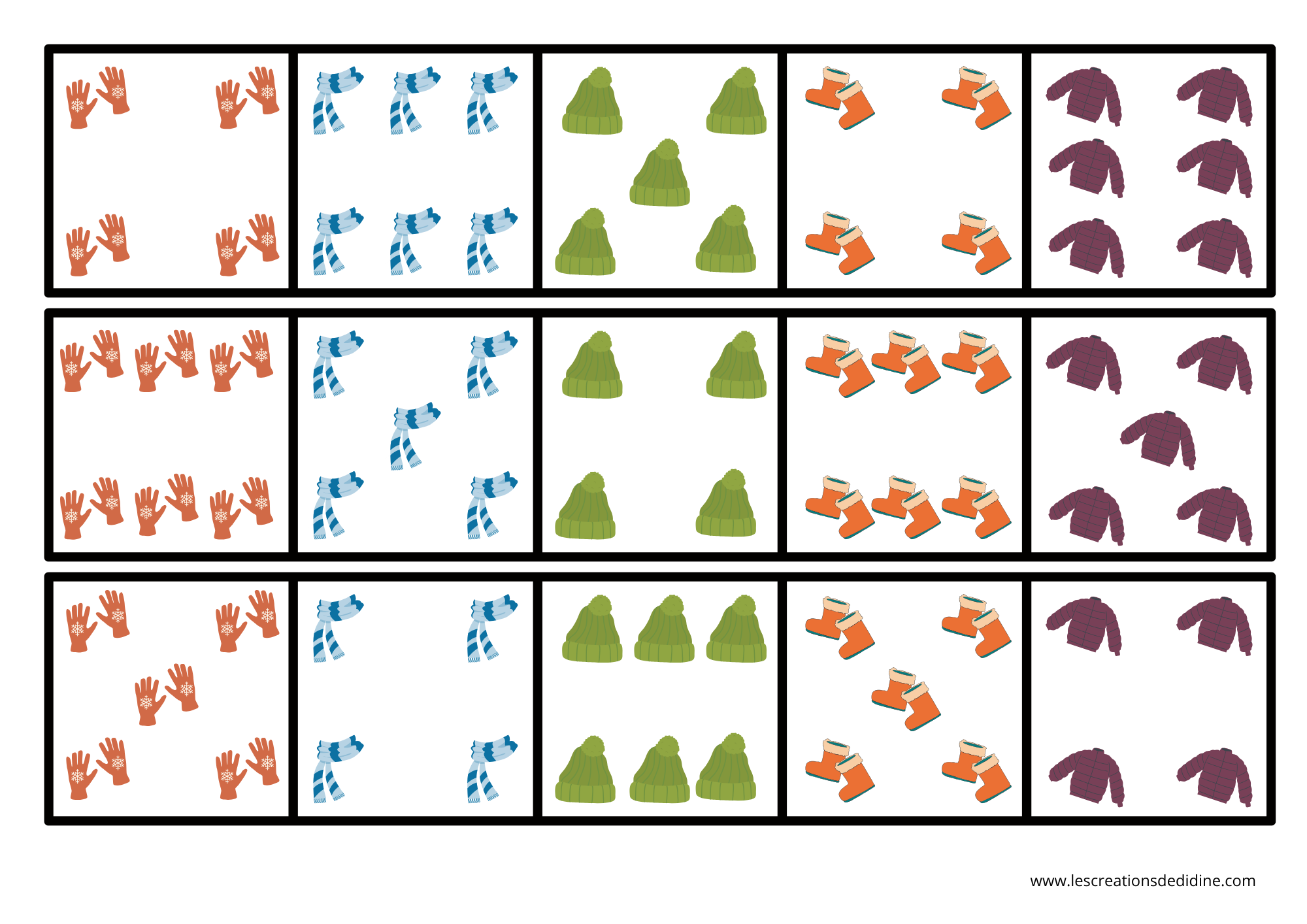 www.lescreationsdedidine.com