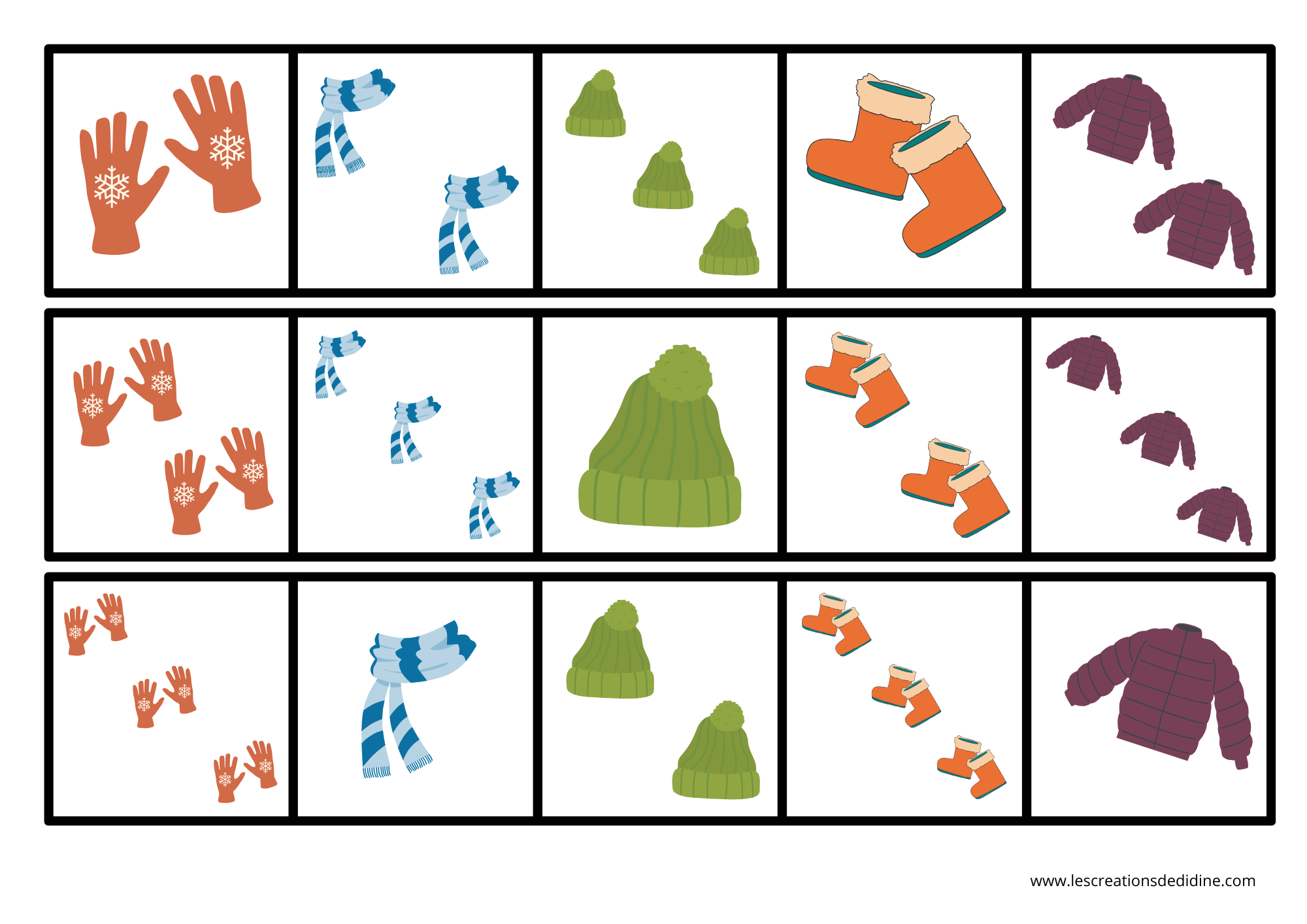 www.lescreationsdedidine.com