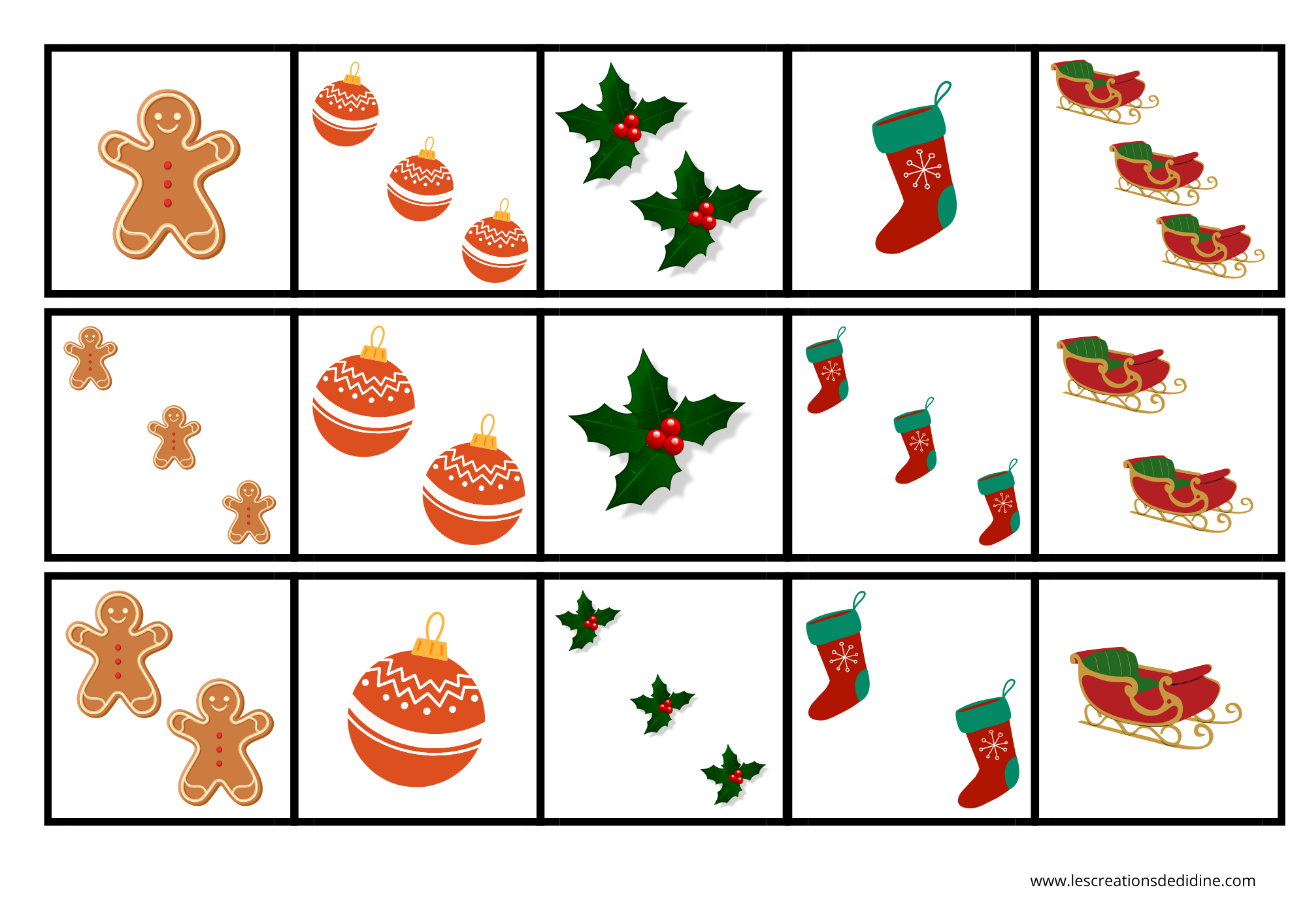 www.lescreationsdedidine.com