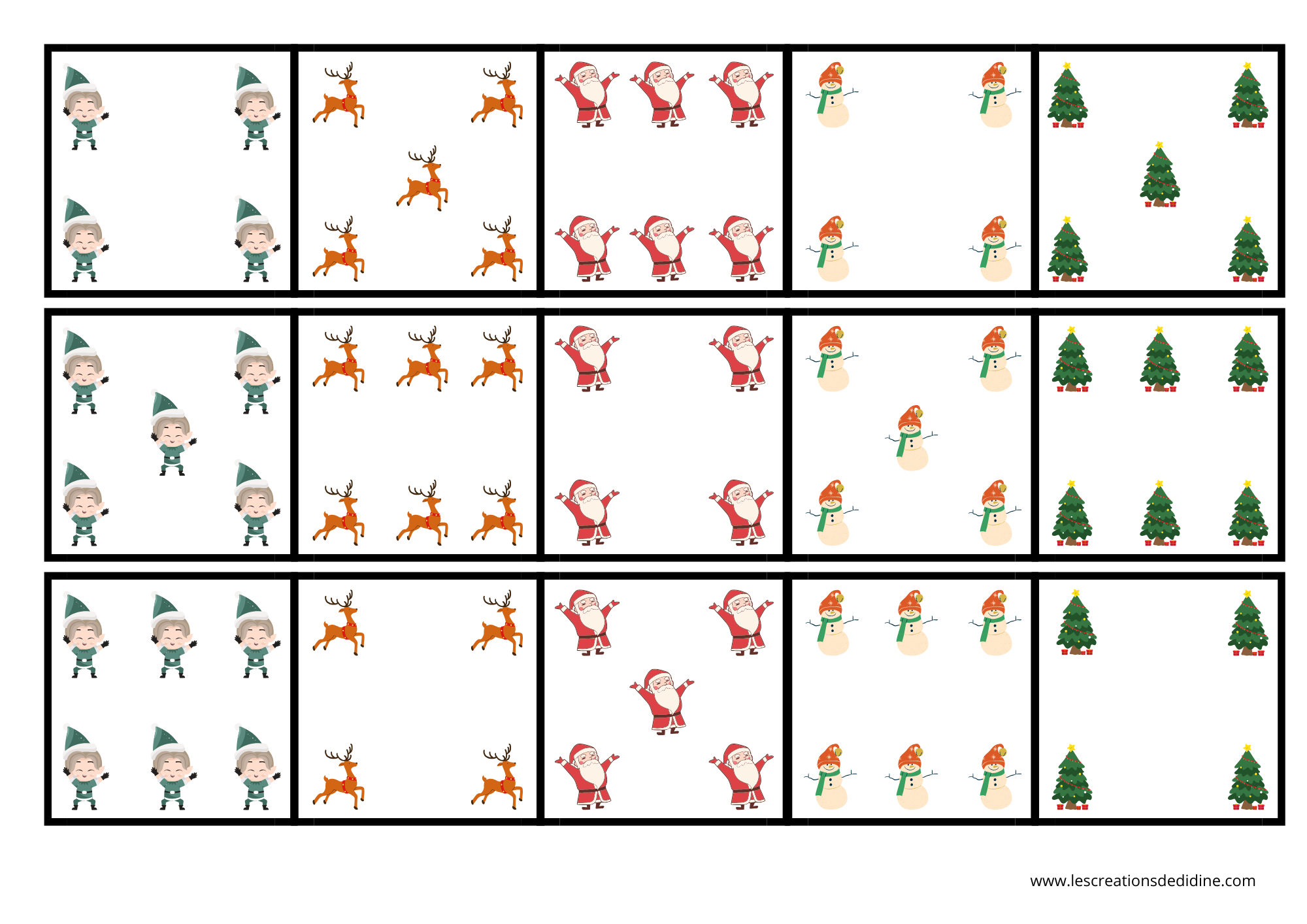 www.lescreationsdedidine.com