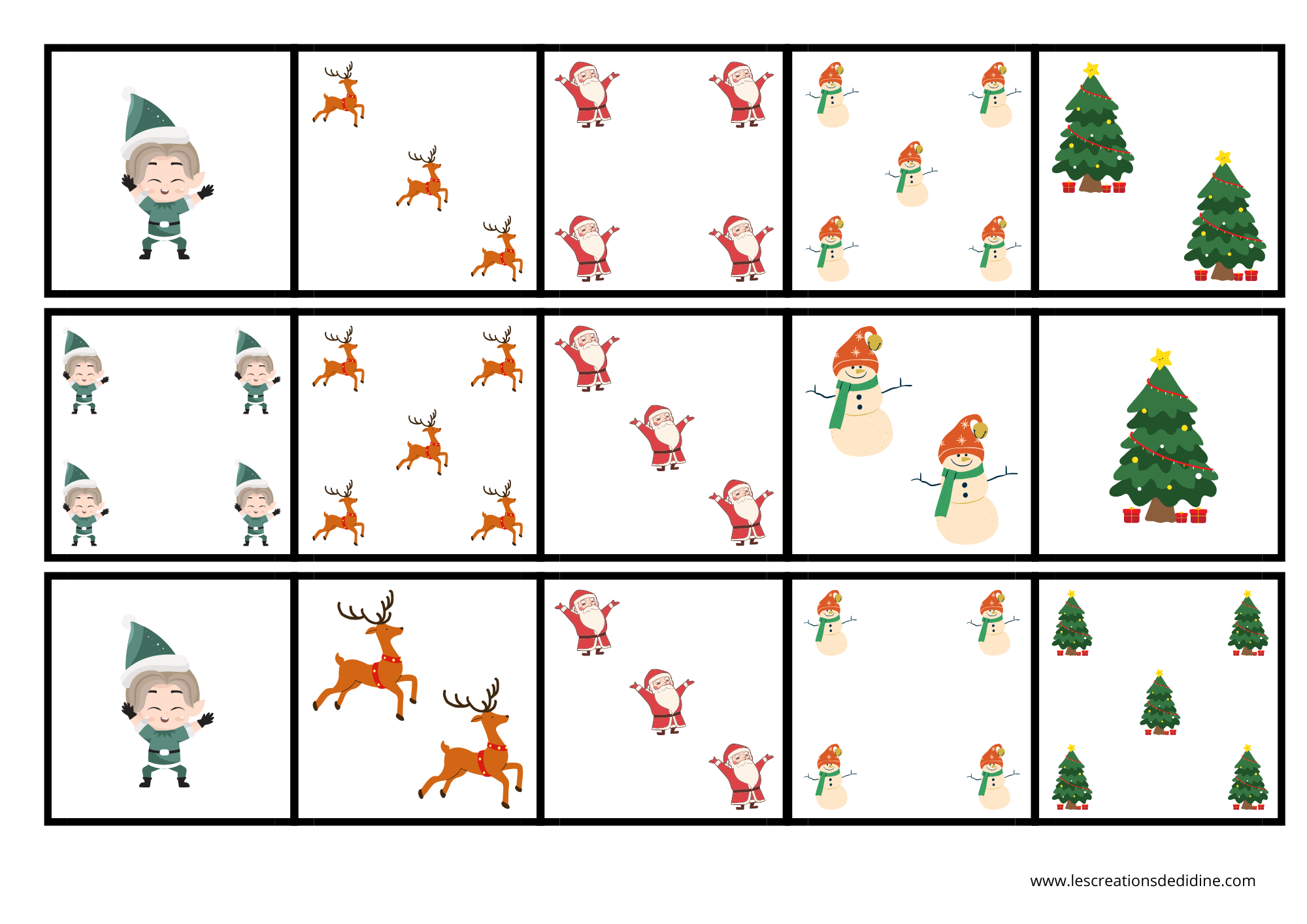 www.lescreationsdedidine.com