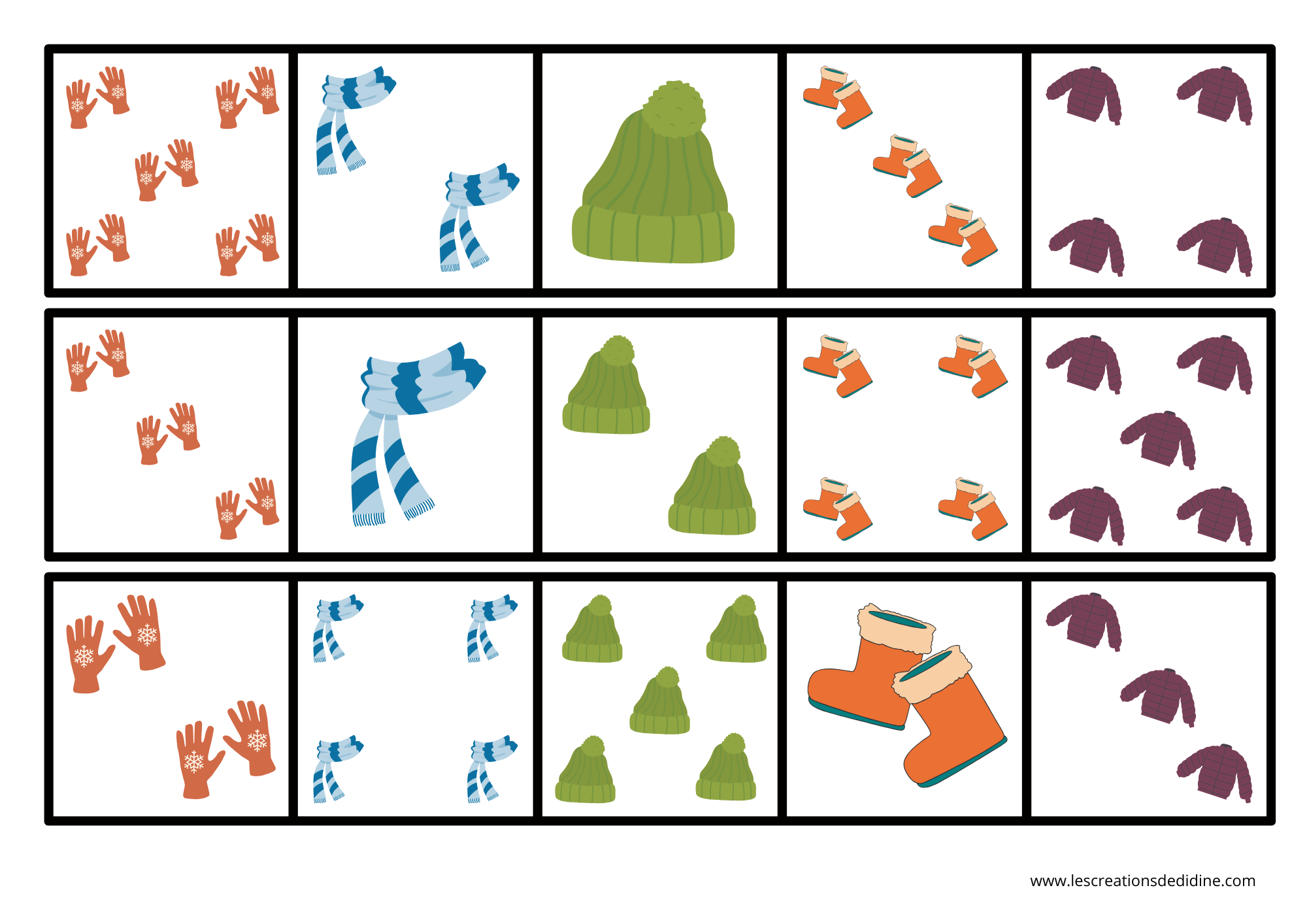 www.lescreationsdedidine.com