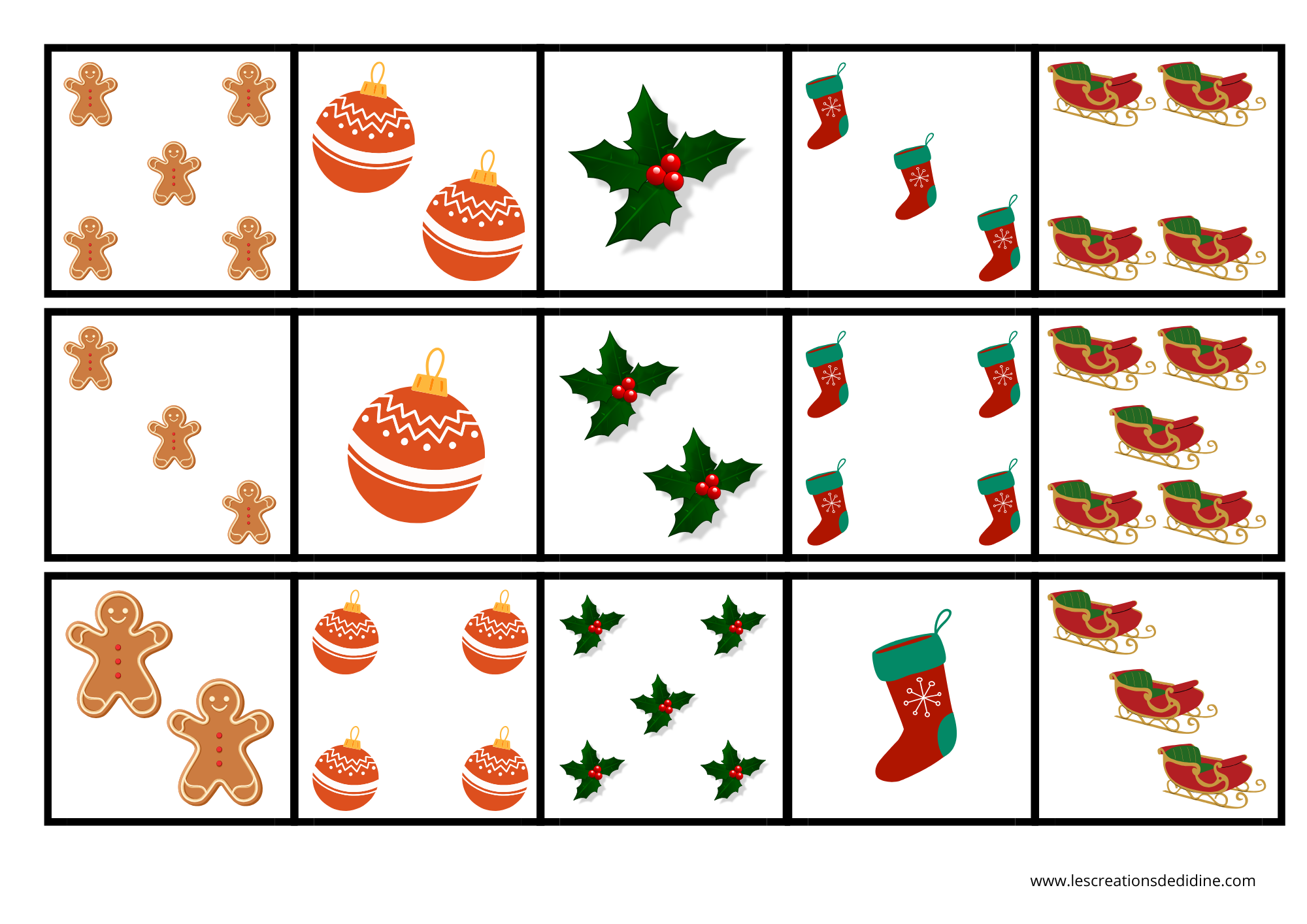 www.lescreationsdedidine.com